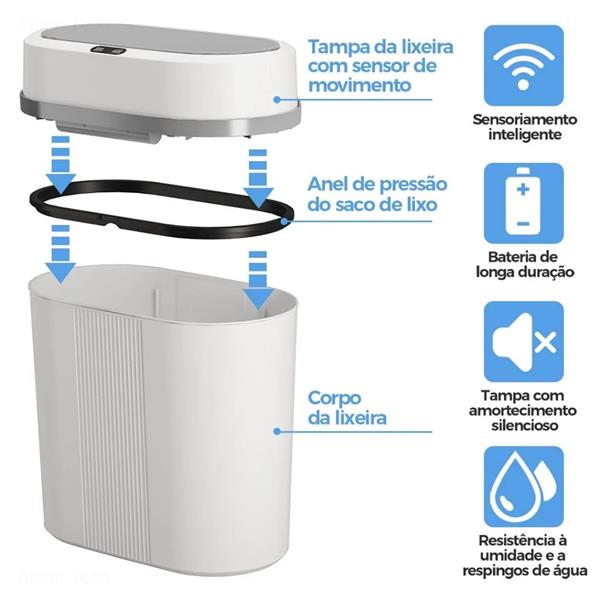 Tampa da lixeira com sensor de movimento

Anel de pressão do saco de lixo

Corpo da lixeira

Sensoriamento inteligente

Bateria de longa duração

Tampa com amortecimento silencioso

Resistência à umidade e a respingos de água